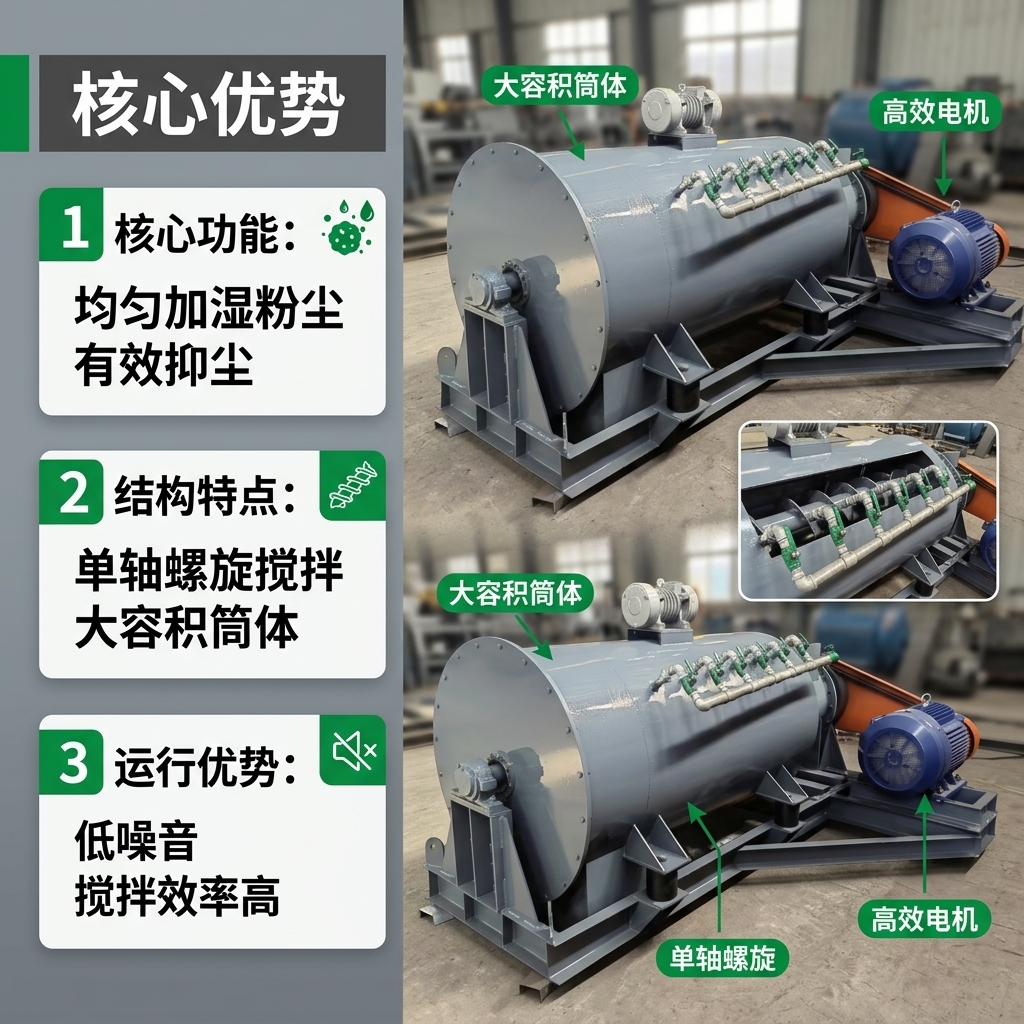 核心优势

1 核心功能：
均匀加湿粉尘
有效抑尘

2 结构特点：
单轴螺旋搅拌
大容积筒体

3 运行优势：
低噪音
搅拌效率高

大容积筒体

高效电机

大容积筒体

高效电机

单轴螺旋