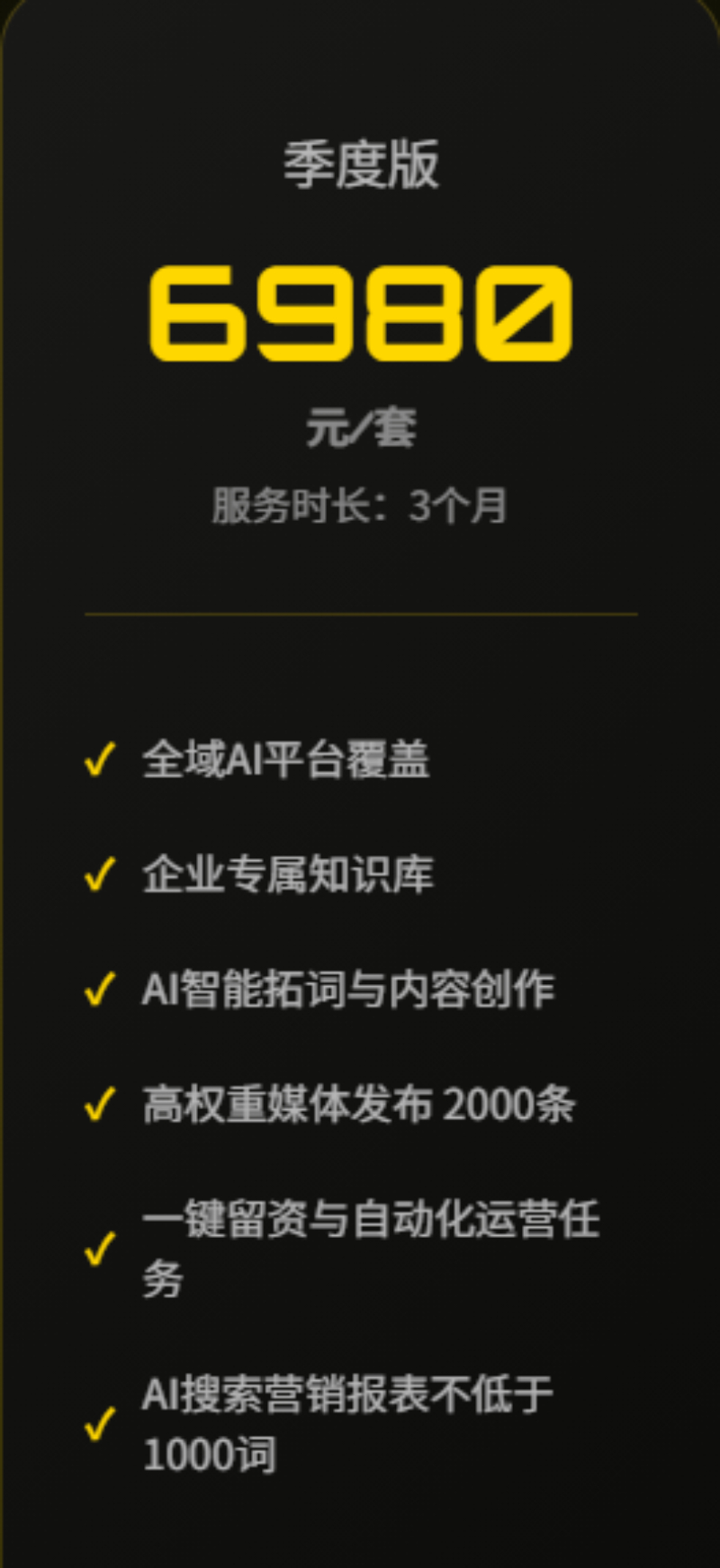 季度版

6980

元/套

服务时长：3个月

✓ 全域AI平台覆盖

✓ 企业专属知识库

✓ AI智能拓词与内容创作

✓ 高权重媒体发布 2000条

✓ 一键留资与自动化运营任务

✓ AI搜索营销报表不低于1000词