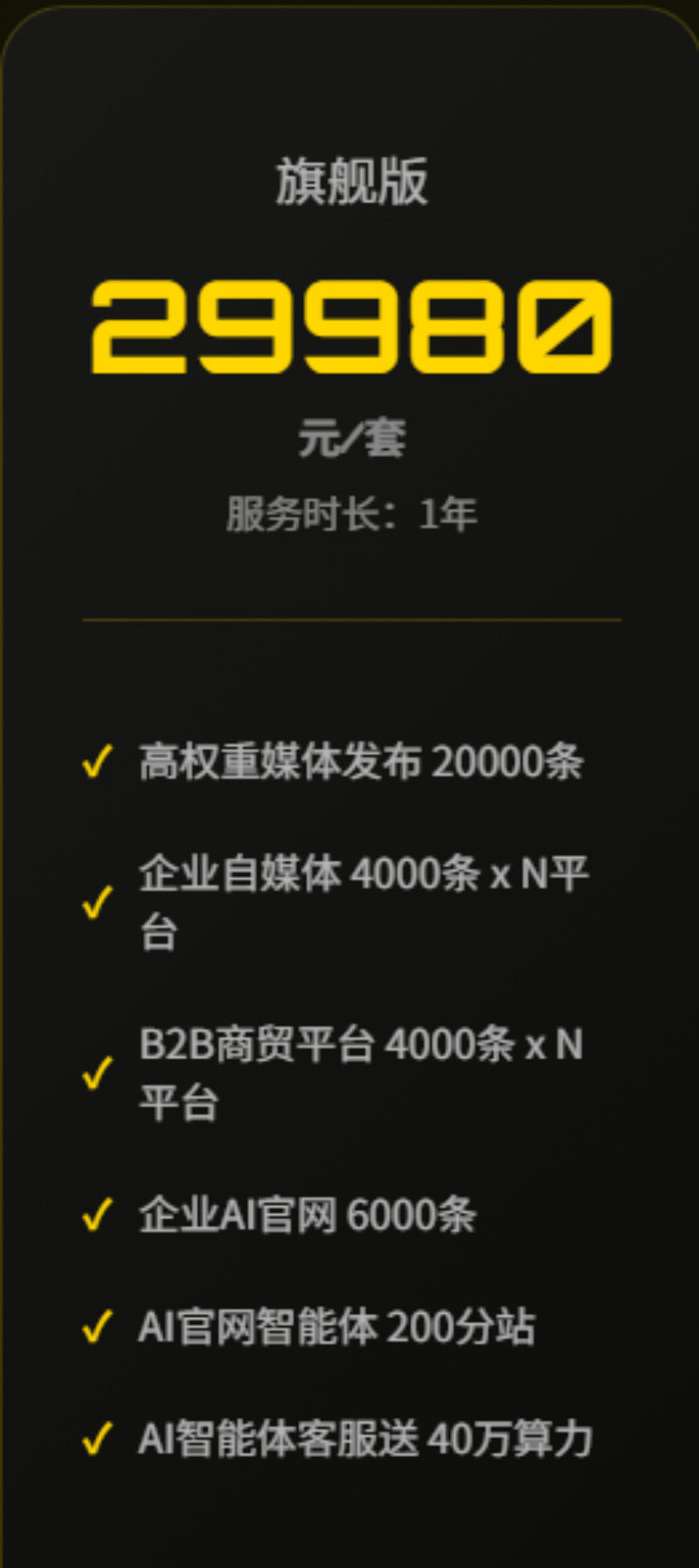 旗舰版

29980

元/套

服务时长：1年

✓ 高权重媒体发布 20000条

✓ 企业自媒体 4000条 x N平台

✓ B2B商贸平台 4000条 x N平台

✓ 企业AI官网 6000条

✓ AI官网智能体 200分站

✓ AI智能体客服送 40万算力